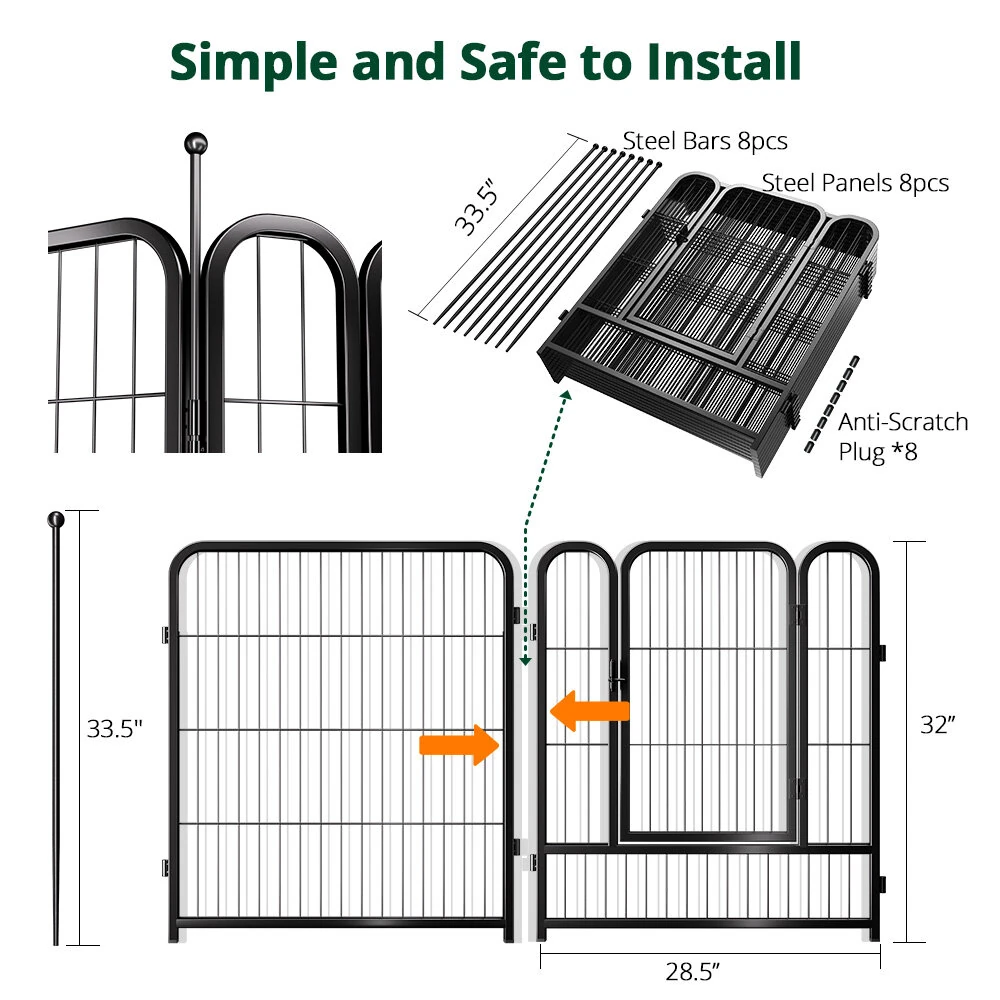 Simple and Safe to Install

33.5"

Steel Bars 8pcs

Steel Panels 8pcs

Anti-Scratch Plug *8

33.5"

32"

28.5"